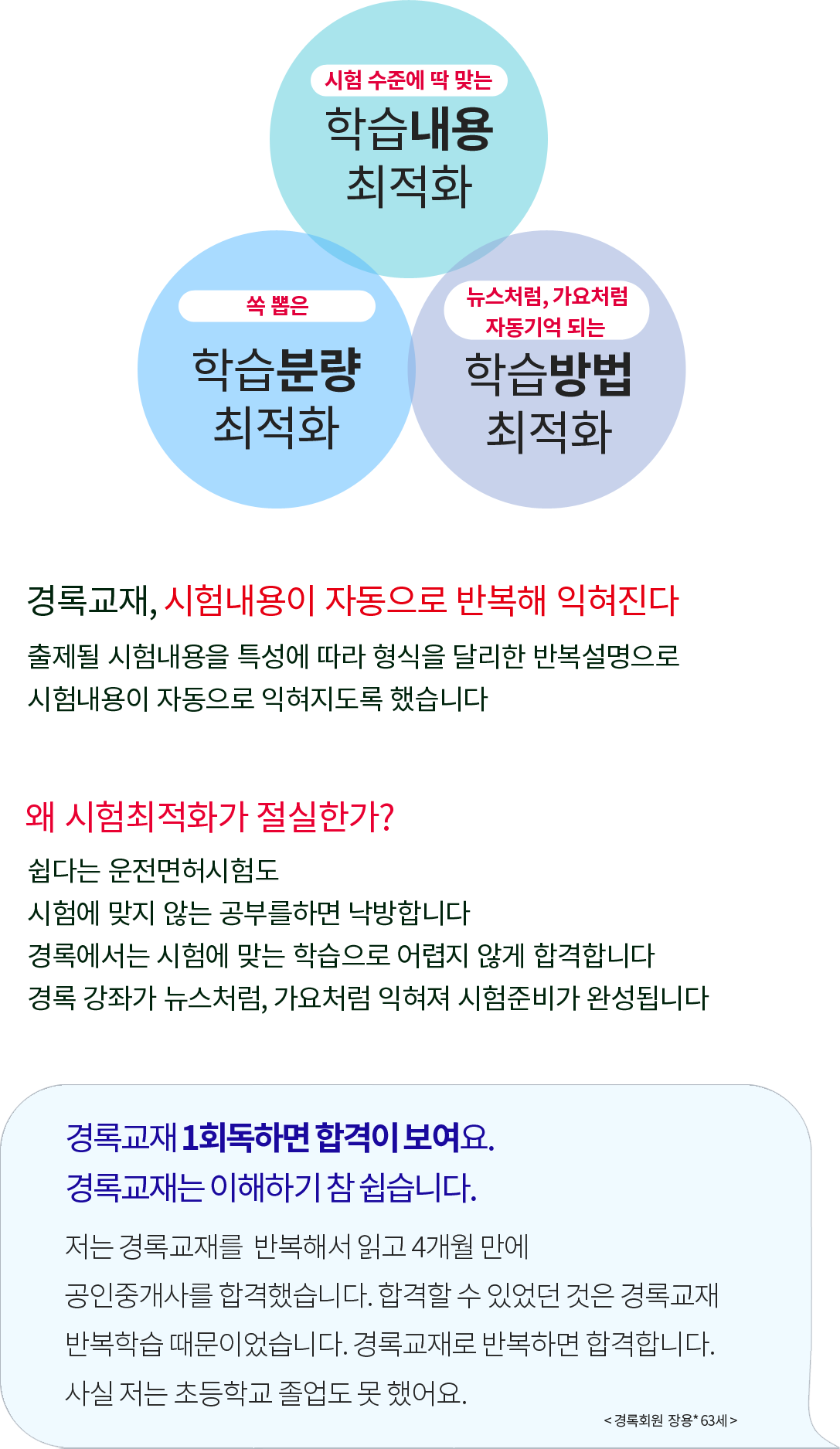 시험 수준에 딱 맞는
학습내용
최적화

쏙 뽑은
학습분량
최적화

뉴스처럼, 가요처럼
자동기억 되는
학습방법
최적화

경록교재, 시험내용이 자동으로 반복해 익혀진다

출제될 시험내용을 특성에 따라 형식을 달리한 반복설명으로 시험내용이 자동으로 익혀지도록 했습니다

왜 시험최적화가 절실한가?

쉽다는 운전면허시험도
시험에 맞지 않는 공부를하면 낙방합니다
경록에서는 시험에 맞는 학습으로 어렵지 않게 합격합니다
경록 강좌가 뉴스처럼, 가요처럼 익혀져 시험준비가 완성됩니다

경록교재 1회독하면 합격이 보여요.
경록교재는 이해하기 참 쉽습니다.

저는 경록교재를 반복해서 읽고 4개월 만에 공인중개사를 합격했습니다. 합격할 수 있었던 것은 경록교재 반복학습 때문이었습니다. 경록교재로 반복하면 합격합니다. 사실 저는 초등학교 졸업도 못 했어요.

< 경록회원 장용* 63세 >